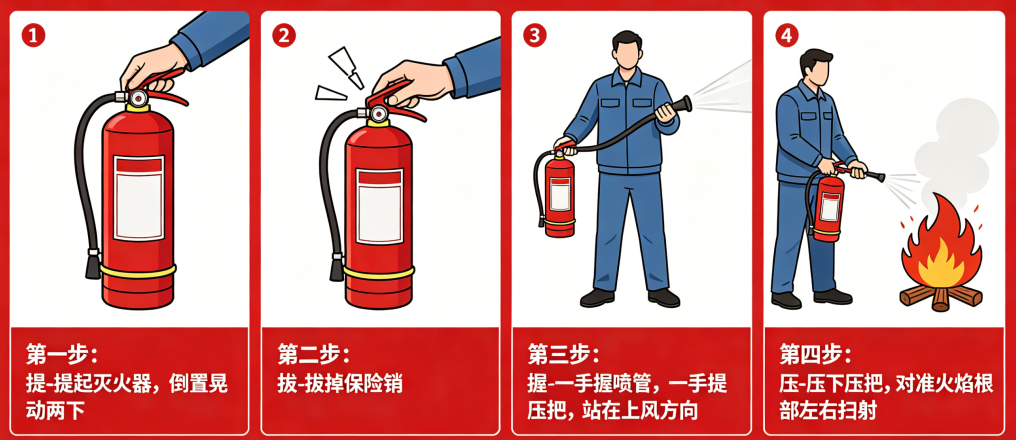 1

第一步:
提-提起灭火器，倒置晃动两下

2

第二步:
拔-拔掉保险销

3

第三步:
握-一手握喷管，一手提压把，站在上风方向

4

第四步:
压-压下压把，对准火焰根部左右扫射